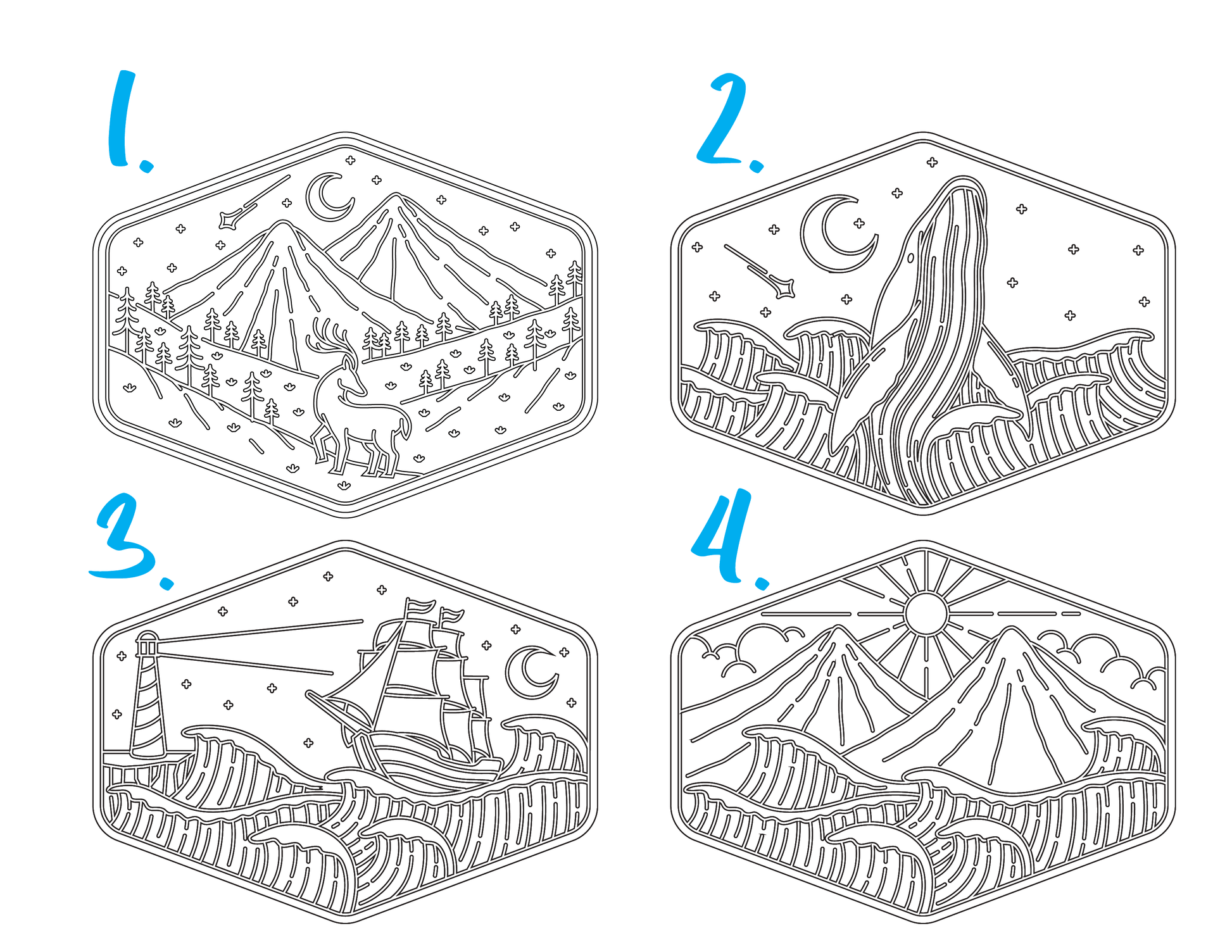 1.

2.

3.

4.